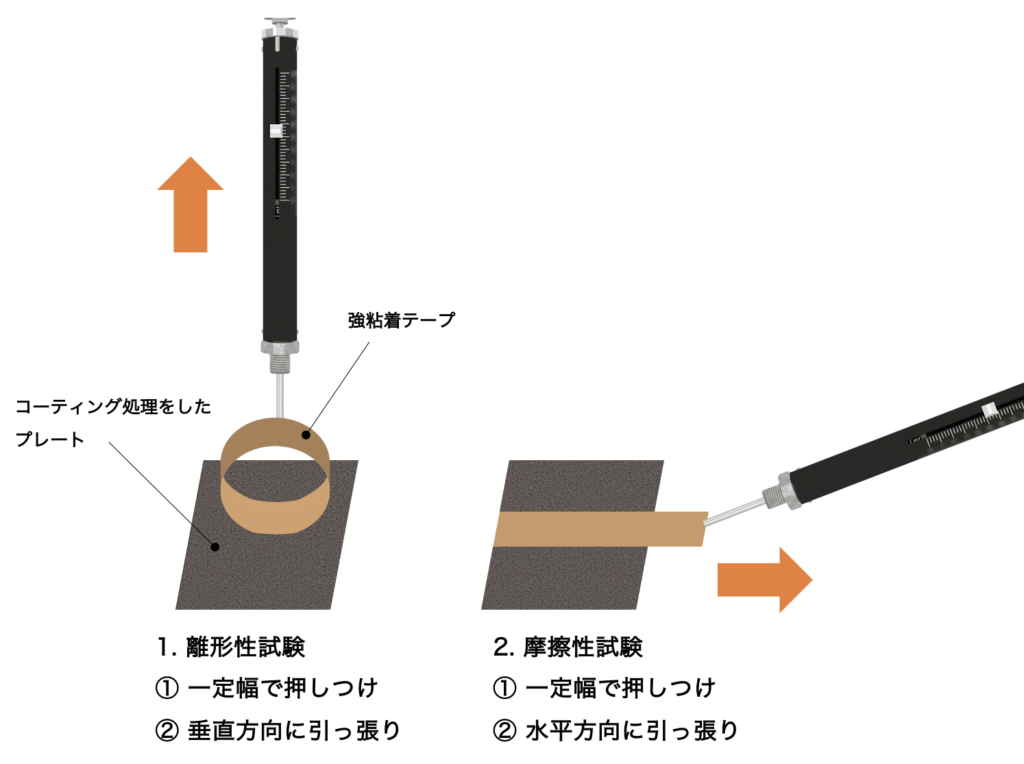 強粘着テープ

コーティング処理をしたプレート

1. 離形性試験
① 一定幅で押しつけ
② 垂直方向に引っ張り

2. 摩擦性試験
① 一定幅で押しつけ
② 水平方向に引っ張り